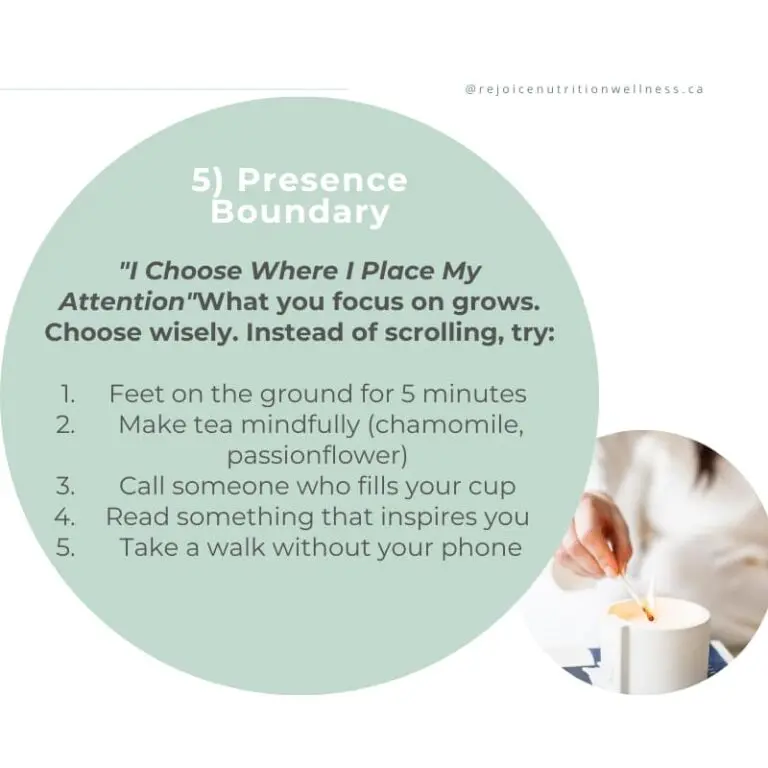 @rejoicenutritionwellness.ca

5) Presence Boundary

"I Choose Where I Place My Attention"What you focus on grows. Choose wisely. Instead of scrolling, try:

1. Feet on the ground for 5 minutes
2. Make tea mindfully (chamomile, passionflower)
3. Call someone who fills your cup
4. Read something that inspires you
5. Take a walk without your phone